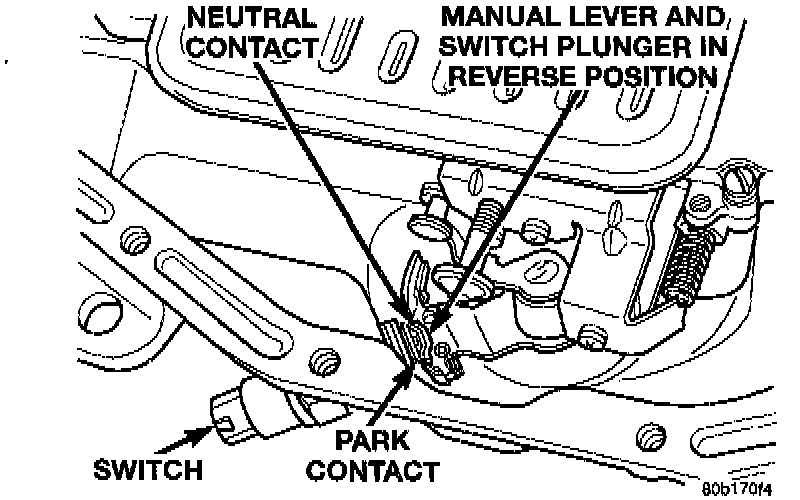 NEUTRAL CONTACT

MANUAL LEVER AND SWITCH PLUNGER IN REVERSE POSITION

SWITCH

PARK CONTACT

80b170f4