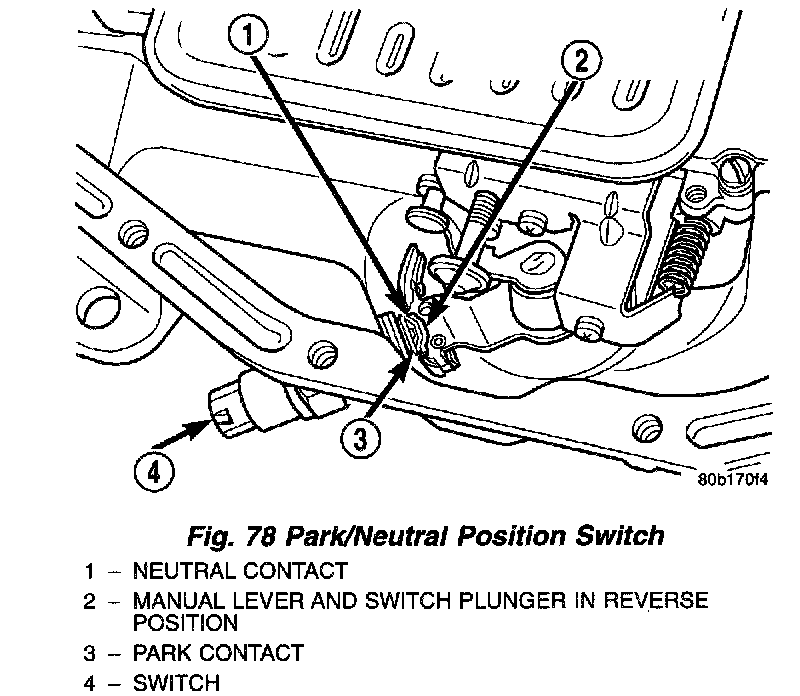 1
2
3
4
80b170f4

Fig. 78 Park/Neutral Position Switch

1 – NEUTRAL CONTACT
2 – MANUAL LEVER AND SWITCH PLUNGER IN REVERSE POSITION
3 – PARK CONTACT
4 – SWITCH