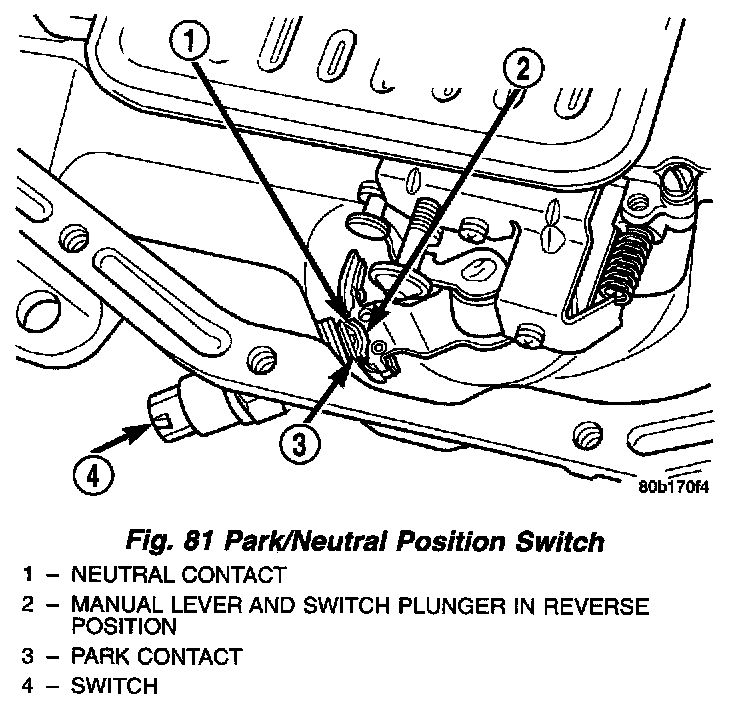 1

2

3

4

80b170f4

Fig. 81 Park/Neutral Position Switch

1 – NEUTRAL CONTACT

2 – MANUAL LEVER AND SWITCH PLUNGER IN REVERSE POSITION

3 – PARK CONTACT

4 – SWITCH