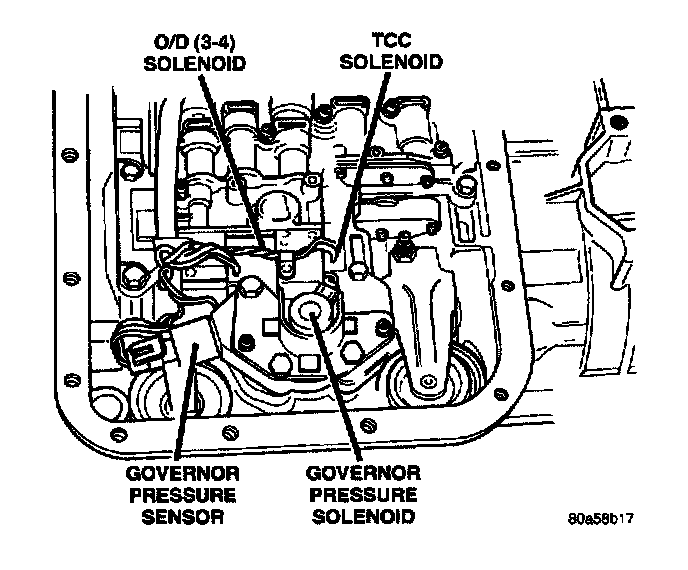 O/D (3-4) SOLENOID

TCC SOLENOID

GOVERNOR PRESSURE SENSOR

GOVERNOR PRESSURE SOLENOID

80a58b17