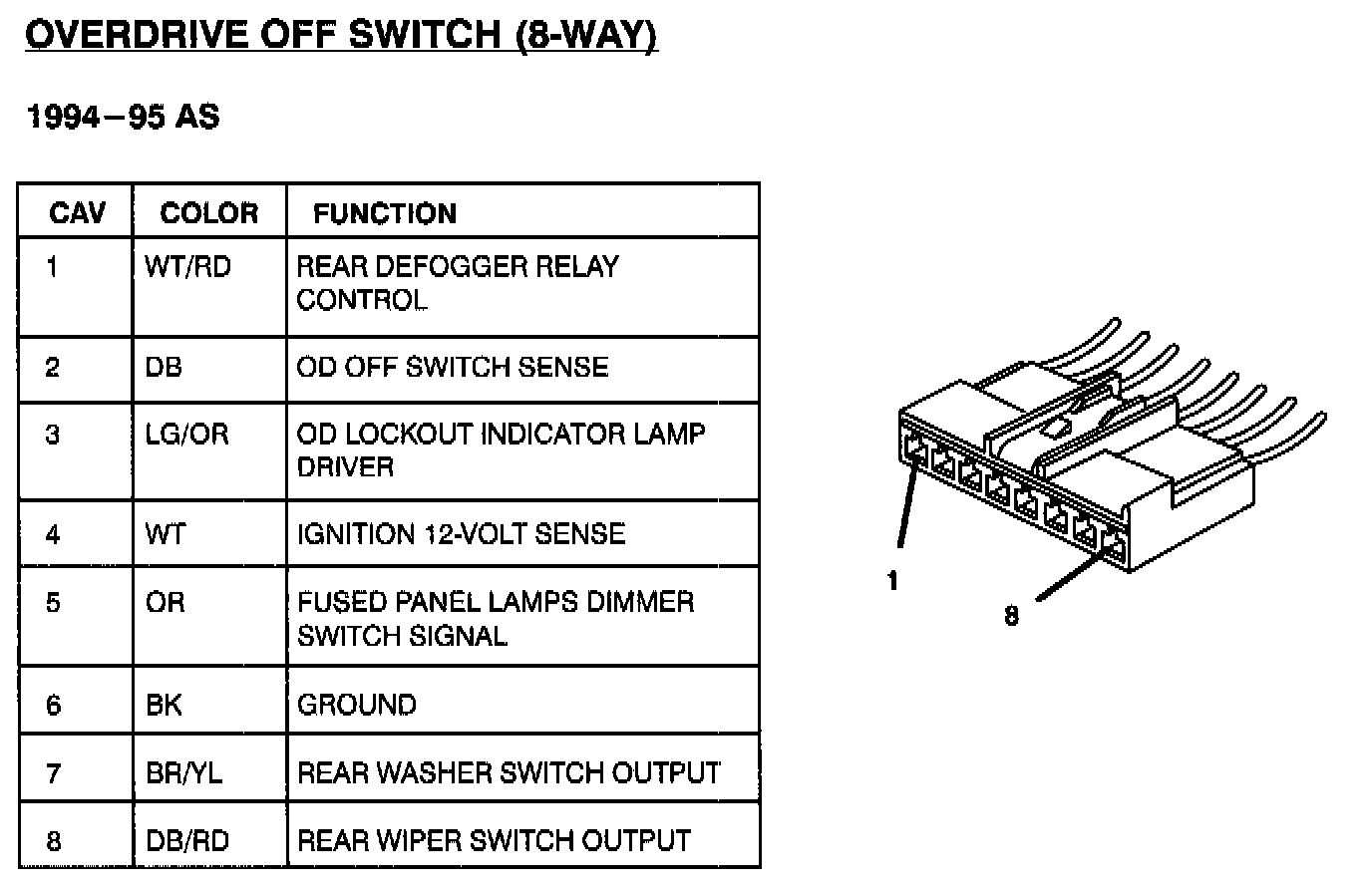 OVERDRIVE OFF SWITCH (8-WAY)

1994–95 AS

| CAV | COLOR | FUNCTION |
|---|---|---|
| 1 | WT/RD | REAR DEFOGGER RELAY CONTROL |
| 2 | DB | OD OFF SWITCH SENSE |
| 3 | LG/OR | OD LOCKOUT INDICATOR LAMP DRIVER |
| 4 | WT | IGNITION 12-VOLT SENSE |
| 5 | OR | FUSED PANEL LAMPS DIMMER SWITCH SIGNAL |
| 6 | BK | GROUND |
| 7 | BR/YL | REAR WASHER SWITCH OUTPUT |
| 8 | DB/RD | REAR WIPER SWITCH OUTPUT |

1

8