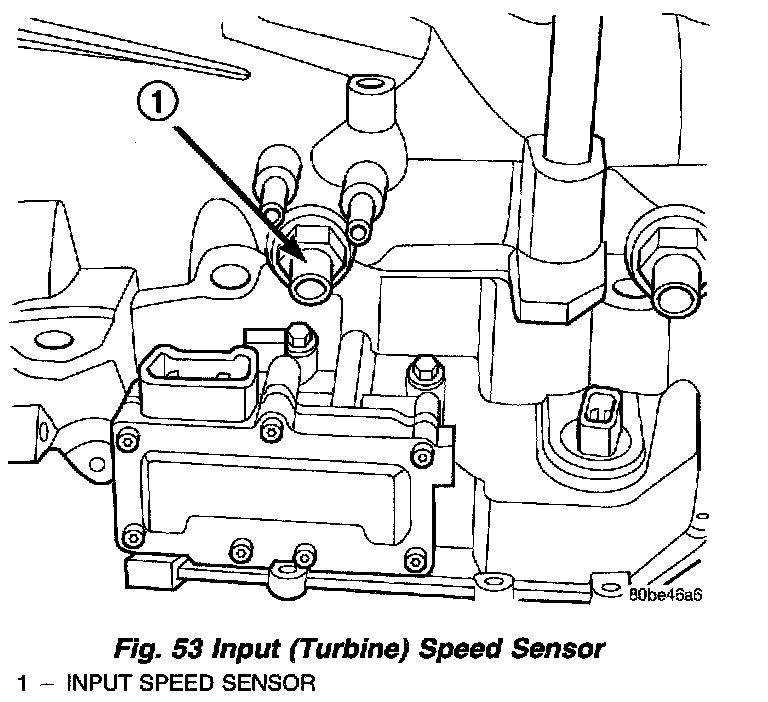 1

80be46a6

Fig. 53 Input (Turbine) Speed Sensor

1 – INPUT SPEED SENSOR