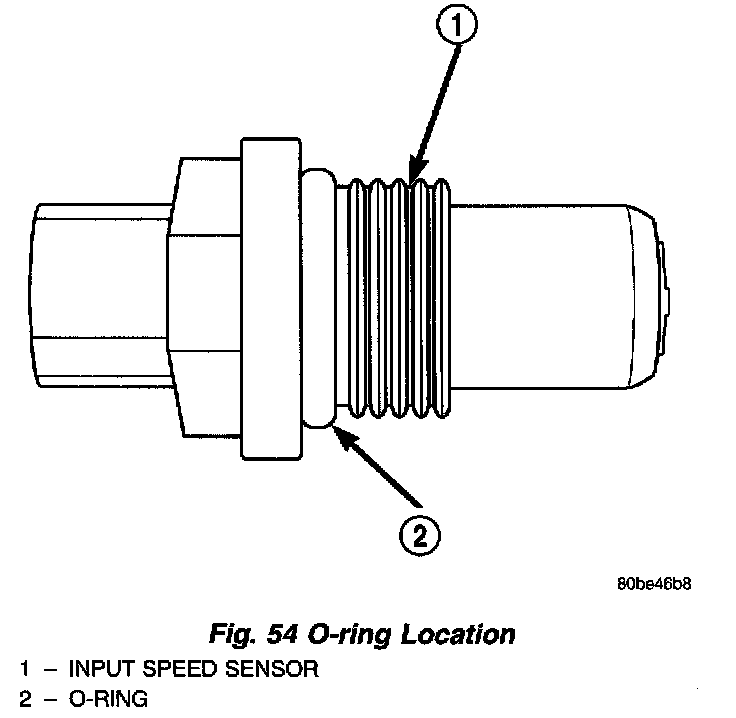 1

2

80be46b8

Fig. 54 O-ring Location

1 – INPUT SPEED SENSOR
2 – O-RING