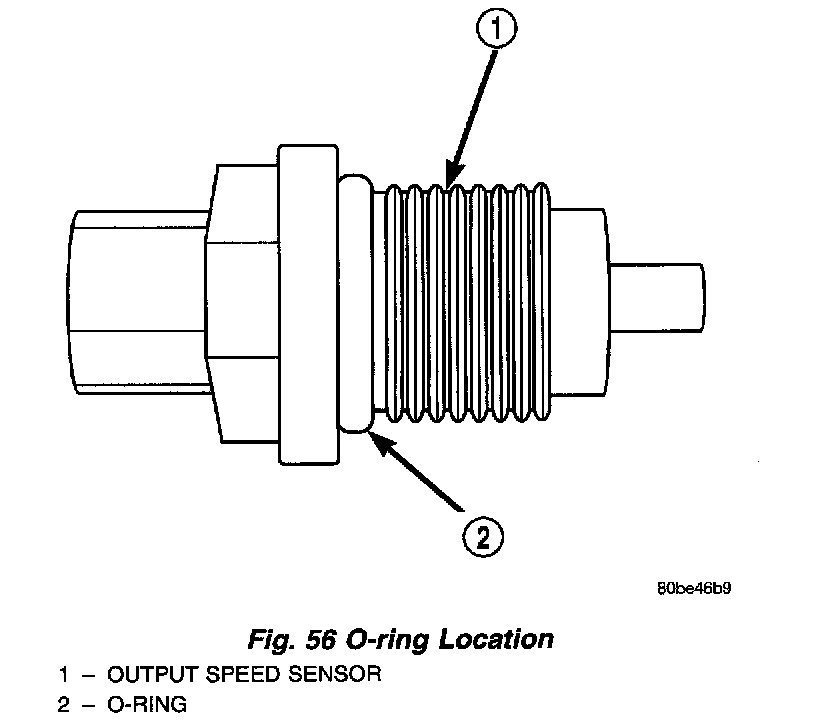 1

2

80be46b9

Fig. 56 O-ring Location

1 – OUTPUT SPEED SENSOR
2 – O-RING