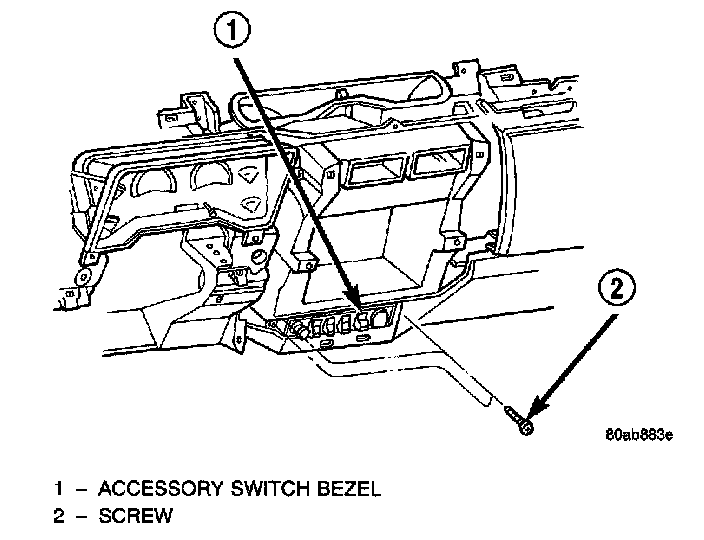 1

2

80ab883e

1 – ACCESSORY SWITCH BEZEL
2 – SCREW