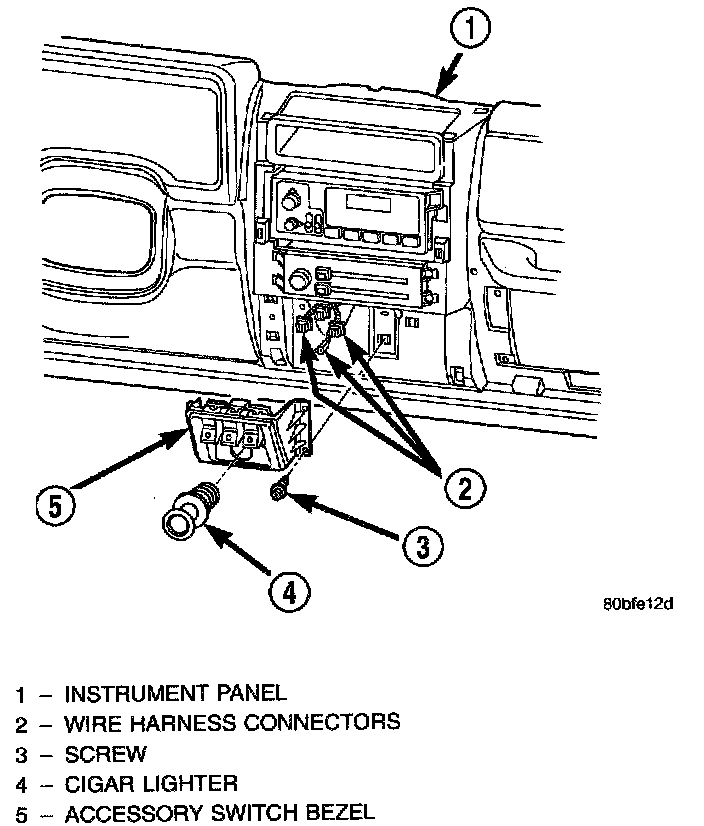 1

2

5

3

4

80bfe12d

1 – INSTRUMENT PANEL
2 – WIRE HARNESS CONNECTORS
3 – SCREW
4 – CIGAR LIGHTER
5 – ACCESSORY SWITCH BEZEL