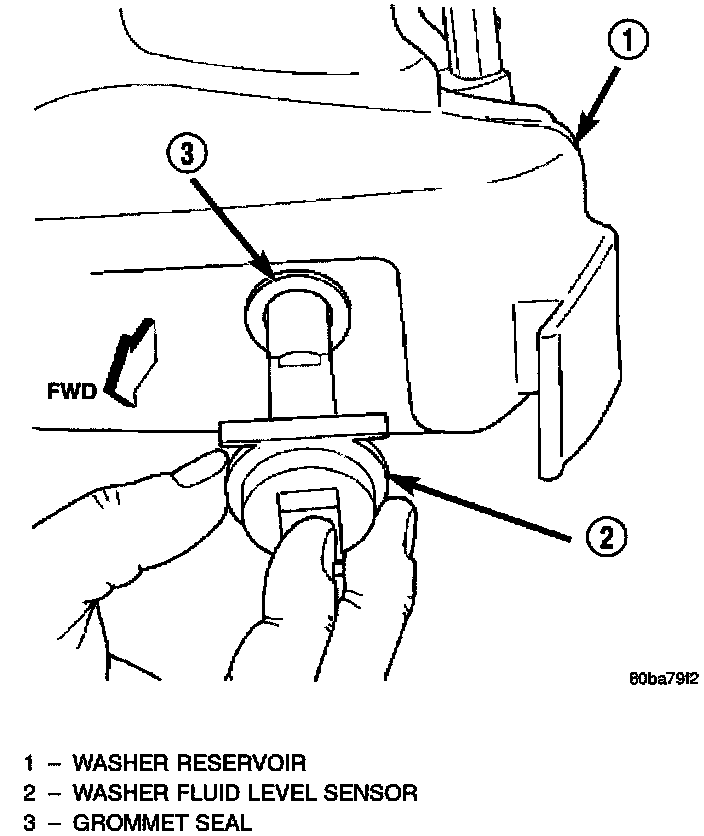 1

3

FWD

2

80ba79f2

1 – WASHER RESERVOIR
2 – WASHER FLUID LEVEL SENSOR
3 – GROMMET SEAL