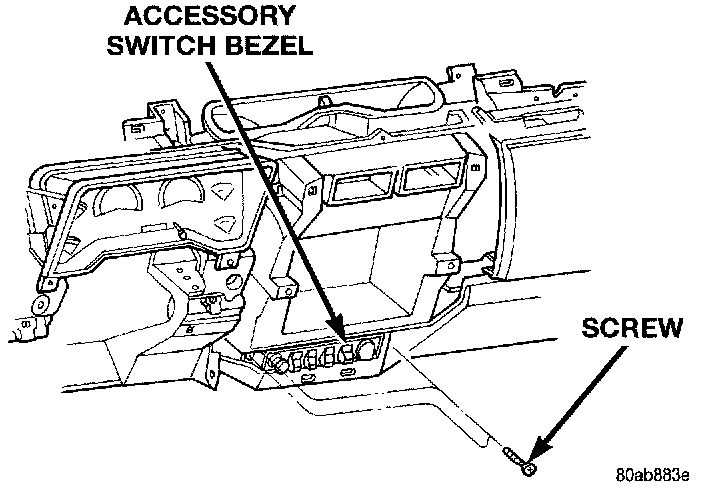 ACCESSORY SWITCH BEZEL

SCREW

80ab883e