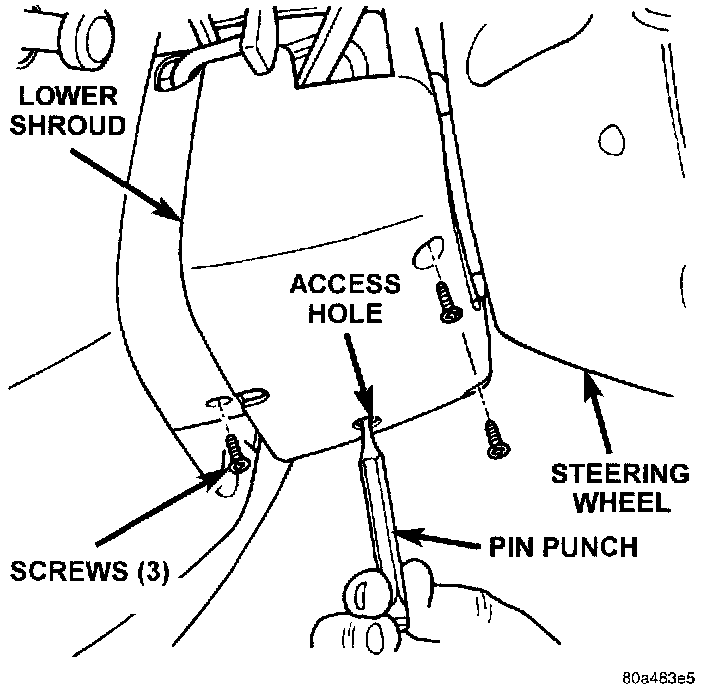 LOWER SHROUD

ACCESS HOLE

STEERING WHEEL

PIN PUNCH

SCREWS (3)

80a463e5