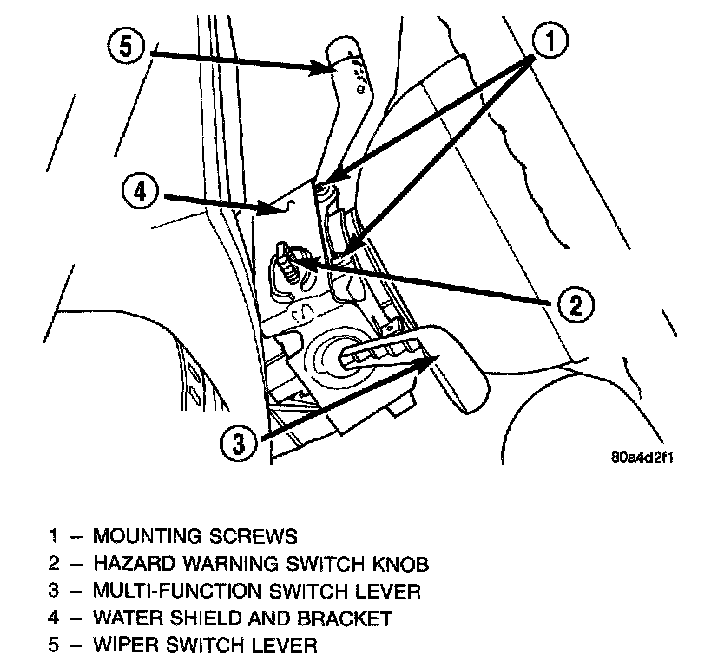 5

1

4

2

3

80a4d2f1

1 – MOUNTING SCREWS
2 – HAZARD WARNING SWITCH KNOB
3 – MULTI-FUNCTION SWITCH LEVER
4 – WATER SHIELD AND BRACKET
5 – WIPER SWITCH LEVER