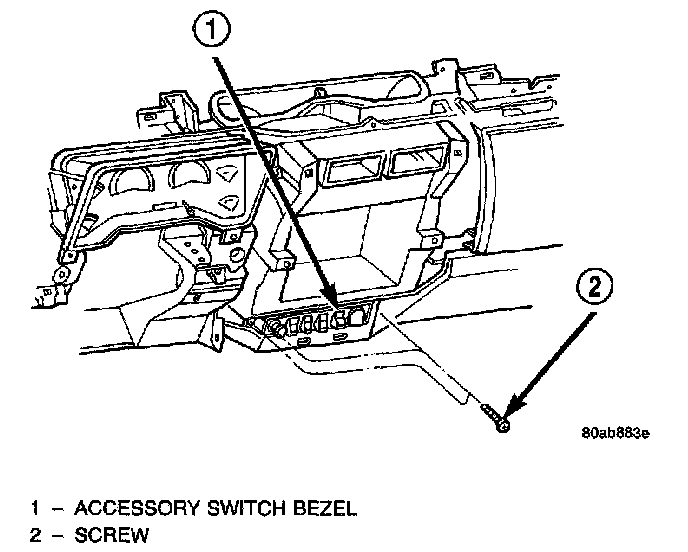 1

2

80ab883e

1 – ACCESSORY SWITCH BEZEL
2 – SCREW