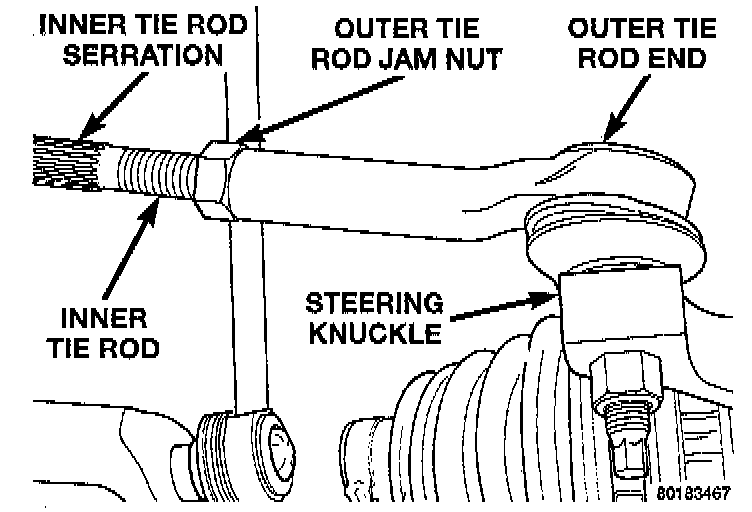 INNER TIE ROD SERRATION

OUTER TIE ROD JAM NUT

OUTER TIE ROD END

INNER TIE ROD

STEERING KNUCKLE

80183467