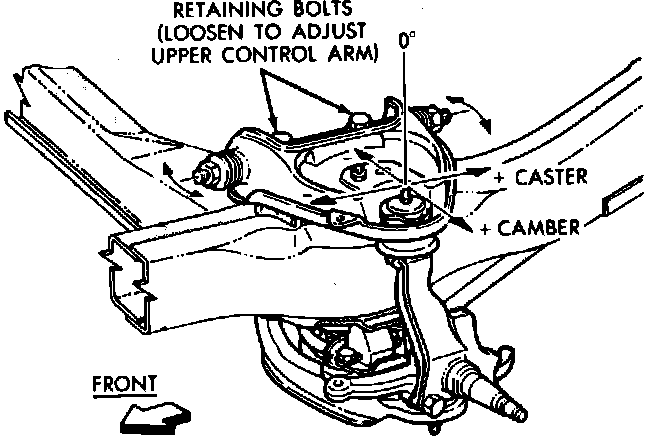 RETAINING BOLTS (LOOSEN TO ADJUST UPPER CONTROL ARM)

0°

+ CASTER

+ CAMBER

FRONT