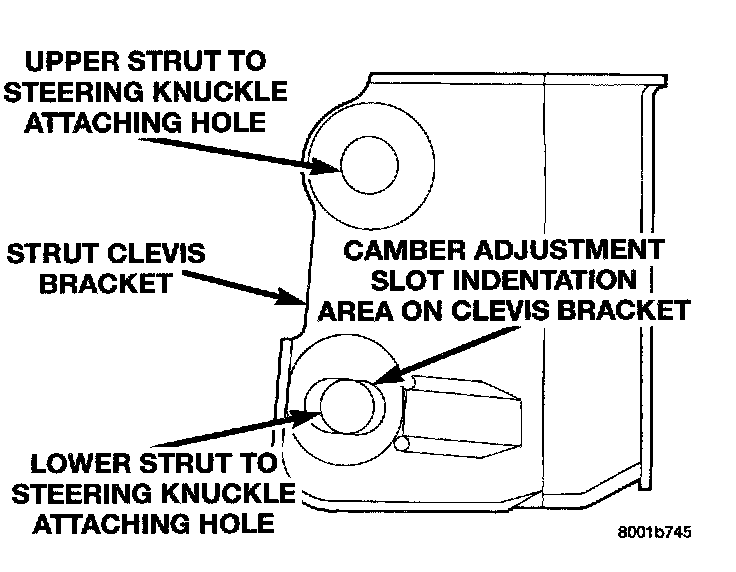 UPPER STRUT TO STEERING KNUCKLE ATTACHING HOLE

STRUT CLEVIS BRACKET

CAMBER ADJUSTMENT SLOT INDENTATION AREA ON CLEVIS BRACKET

LOWER STRUT TO STEERING KNUCKLE ATTACHING HOLE

8001b745