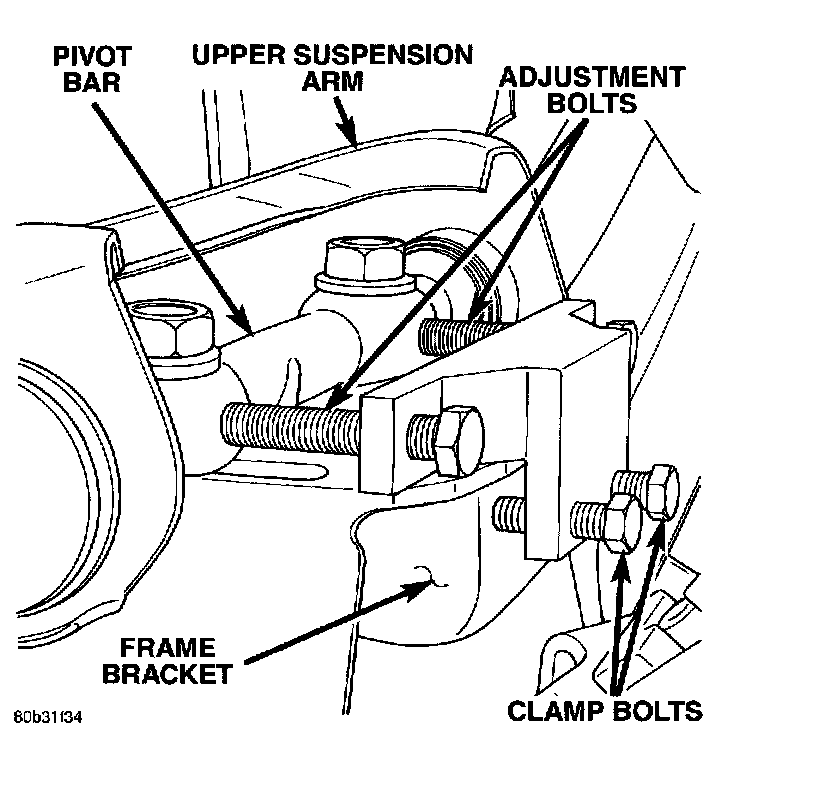 PIVOT BAR

UPPER SUSPENSION ARM

ADJUSTMENT BOLTS

FRAME BRACKET

CLAMP BOLTS

80b31f34