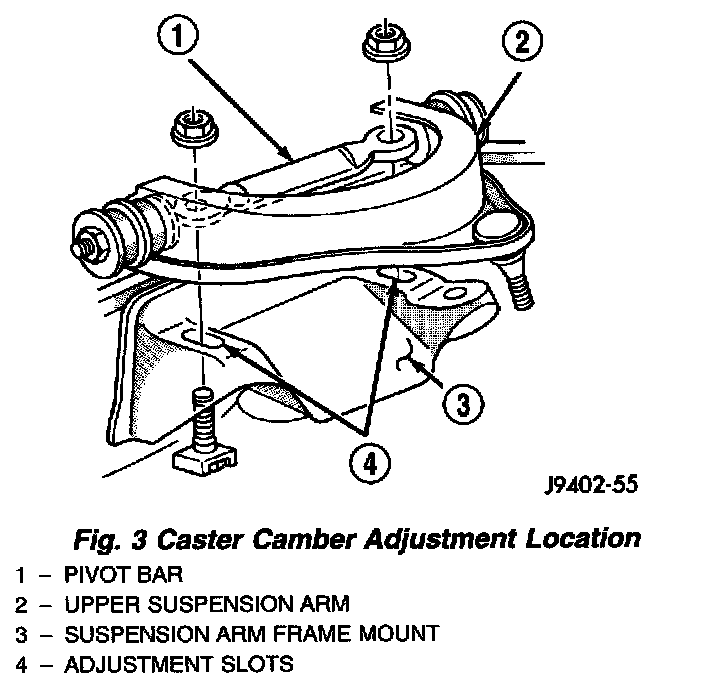 1
2
3
4
J9402-55

Fig. 3 Caster Camber Adjustment Location

1 – PIVOT BAR
2 – UPPER SUSPENSION ARM
3 – SUSPENSION ARM FRAME MOUNT
4 – ADJUSTMENT SLOTS