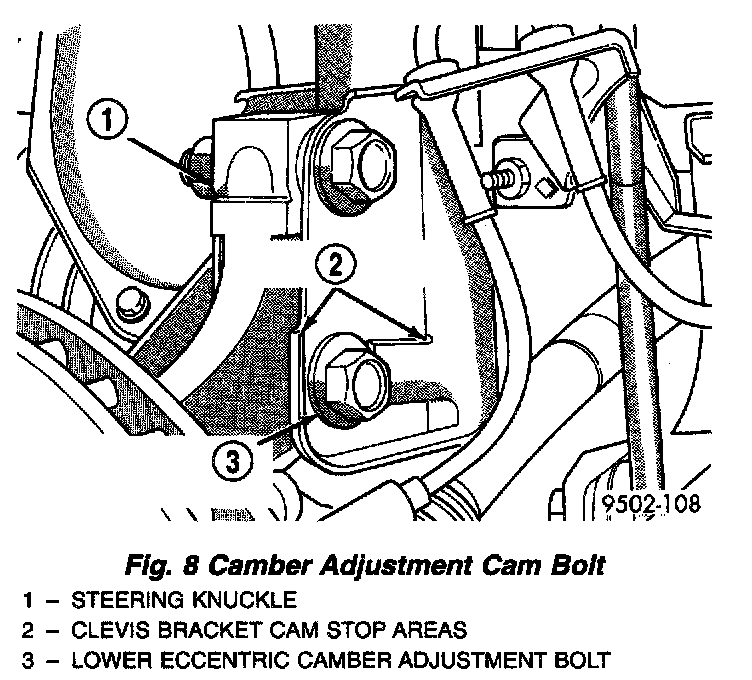 1

2

3

9502-108

Fig. 8 Camber Adjustment Cam Bolt

1 – STEERING KNUCKLE
2 – CLEVIS BRACKET CAM STOP AREAS
3 – LOWER ECCENTRIC CAMBER ADJUSTMENT BOLT