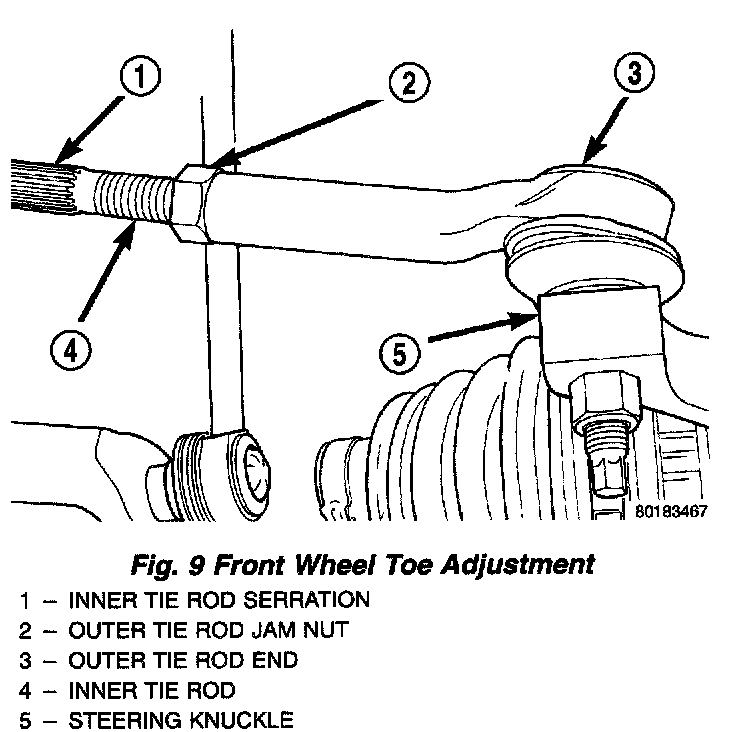 1
2
3
4
5
80183467

Fig. 9 Front Wheel Toe Adjustment
1 – INNER TIE ROD SERRATION
2 – OUTER TIE ROD JAM NUT
3 – OUTER TIE ROD END
4 – INNER TIE ROD
5 – STEERING KNUCKLE