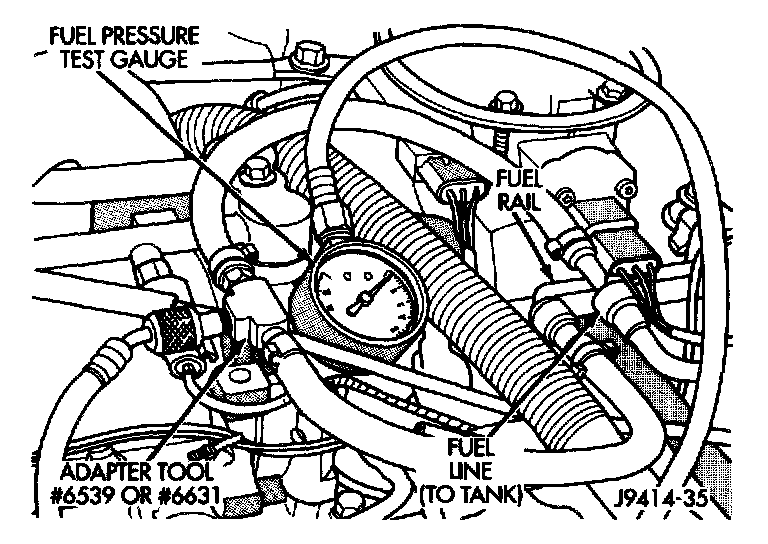 FUEL PRESSURE TEST GAUGE

FUEL RAIL

ADAPTER TOOL #6539 OR #6631

FUEL LINE (TO TANK)

J9414-35