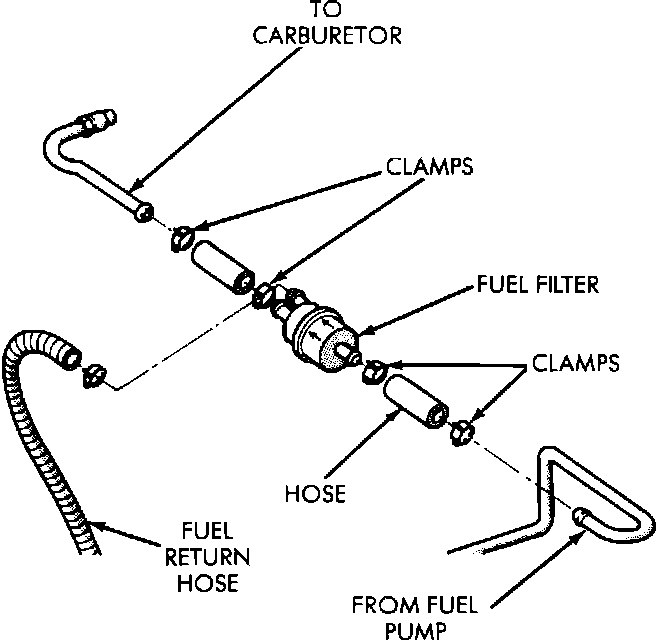 TO CARBURETOR

CLAMPS

FUEL FILTER

CLAMPS

HOSE

FUEL RETURN HOSE

FROM FUEL PUMP