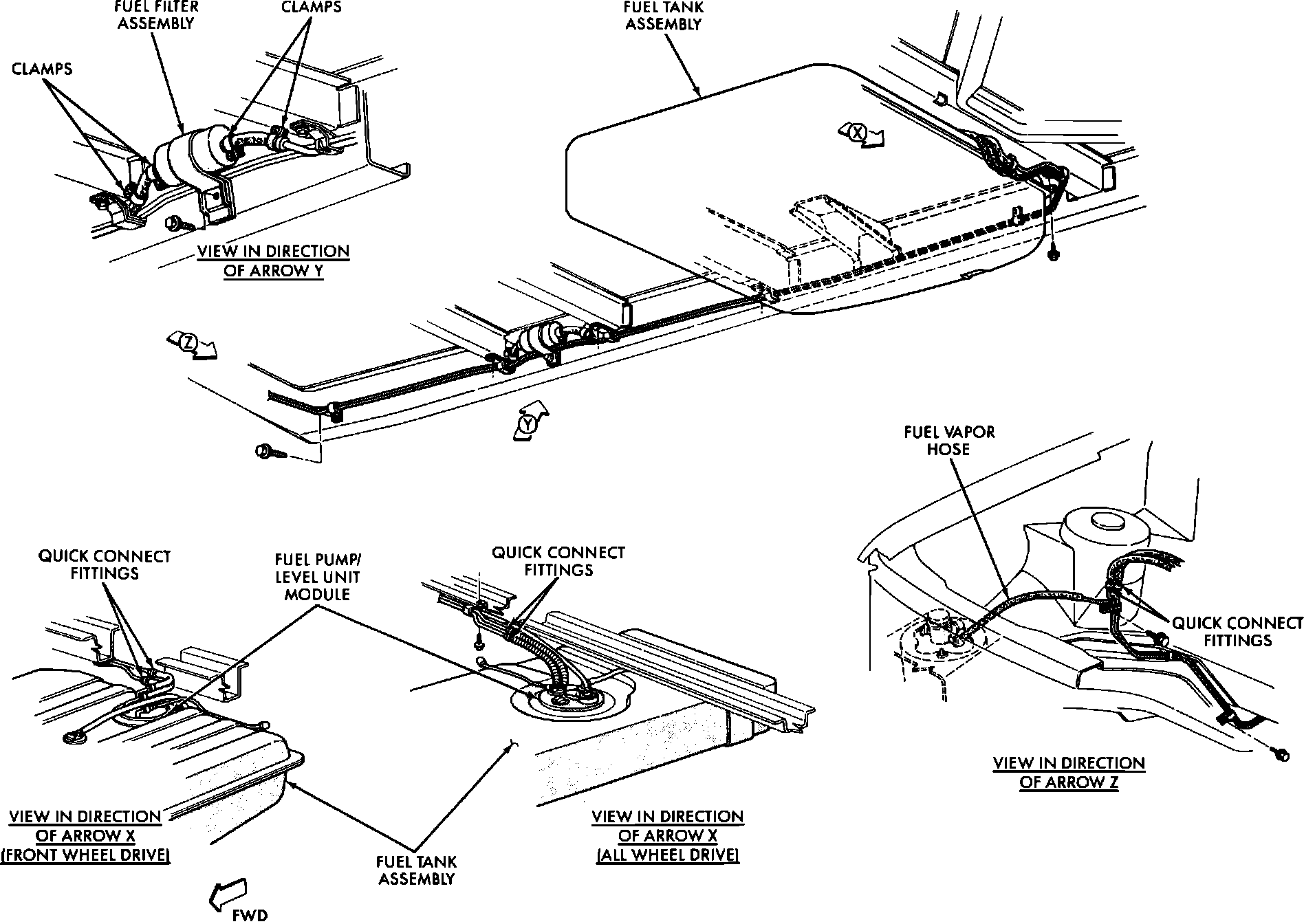 FUEL FILTER ASSEMBLY

CLAMPS

CLAMPS

FUEL TANK ASSEMBLY

X

VIEW IN DIRECTION OF ARROW Y

Z

Y

FUEL VAPOR HOSE

QUICK CONNECT FITTINGS

FUEL PUMP/ LEVEL UNIT MODULE

QUICK CONNECT FITTINGS

QUICK CONNECT FITTINGS

VIEW IN DIRECTION OF ARROW Z

VIEW IN DIRECTION OF ARROW X (FRONT WHEEL DRIVE)

FUEL TANK ASSEMBLY

VIEW IN DIRECTION OF ARROW X (ALL WHEEL DRIVE)

FWD