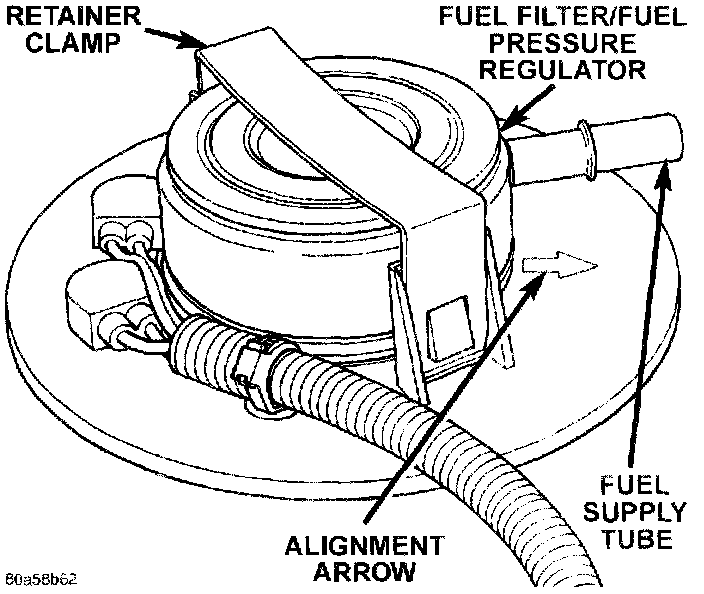 RETAINER CLAMP

FUEL FILTER/FUEL PRESSURE REGULATOR

FUEL SUPPLY TUBE

ALIGNMENT ARROW

80a58b62