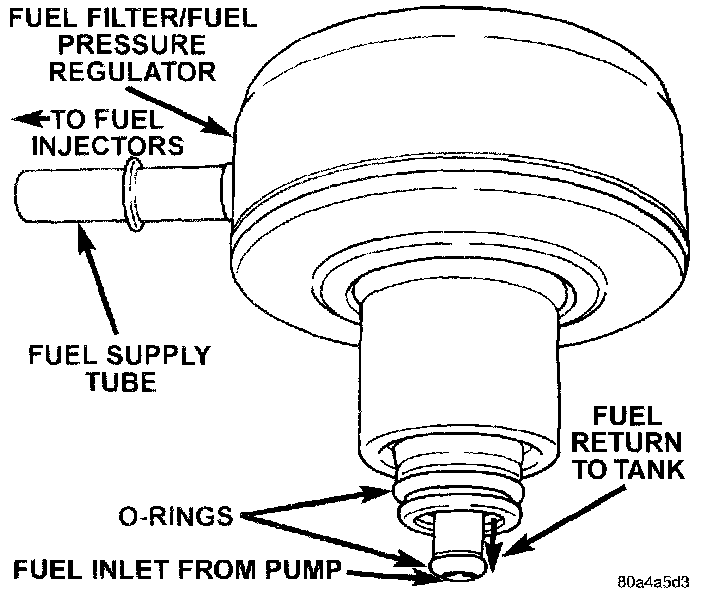 FUEL FILTER/FUEL PRESSURE REGULATOR

TO FUEL INJECTORS

FUEL SUPPLY TUBE

FUEL RETURN TO TANK

O-RINGS

FUEL INLET FROM PUMP

80a4a5d3