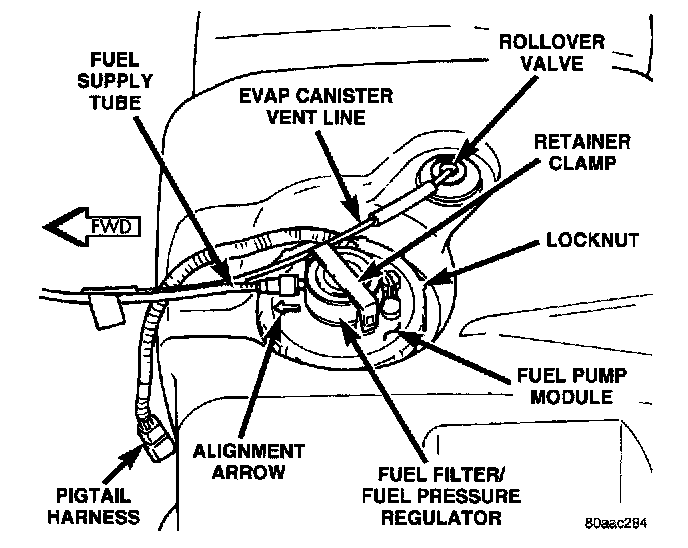 FUEL SUPPLY TUBE

EVAP CANISTER VENT LINE

ROLLOVER VALVE

RETAINER CLAMP

FWD

LOCKNUT

FUEL PUMP MODULE

ALIGNMENT ARROW

FUEL FILTER/ FUEL PRESSURE REGULATOR

PIGTAIL HARNESS

80aac284