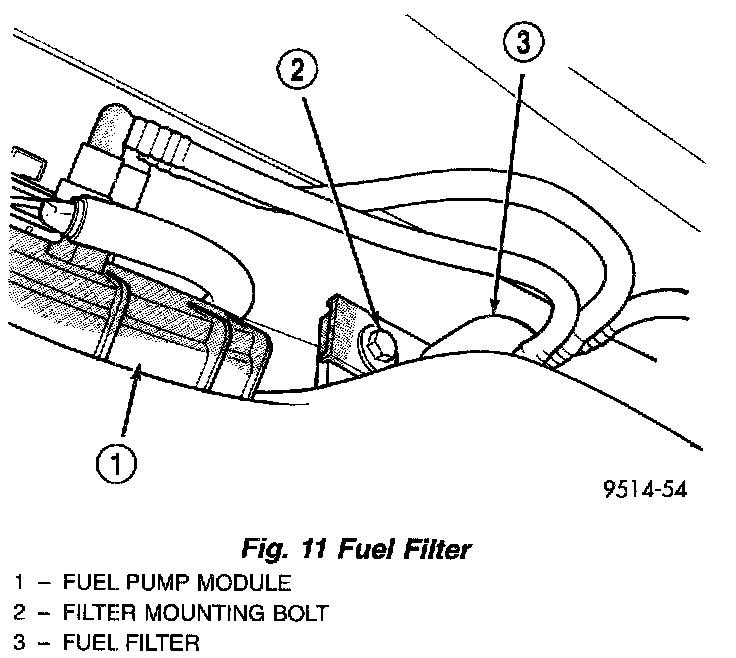 2

3

1

9514-54

Fig. 11 Fuel Filter

1 – FUEL PUMP MODULE
2 – FILTER MOUNTING BOLT
3 – FUEL FILTER