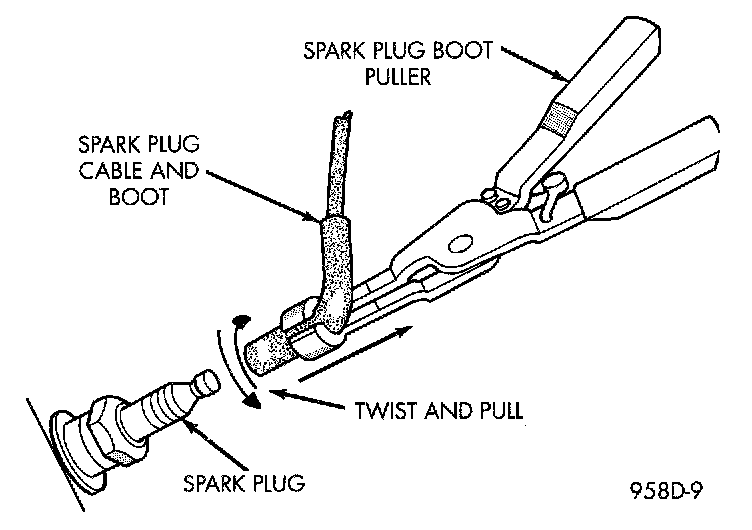 SPARK PLUG BOOT PULLER

SPARK PLUG CABLE AND BOOT

TWIST AND PULL

SPARK PLUG

958D-9