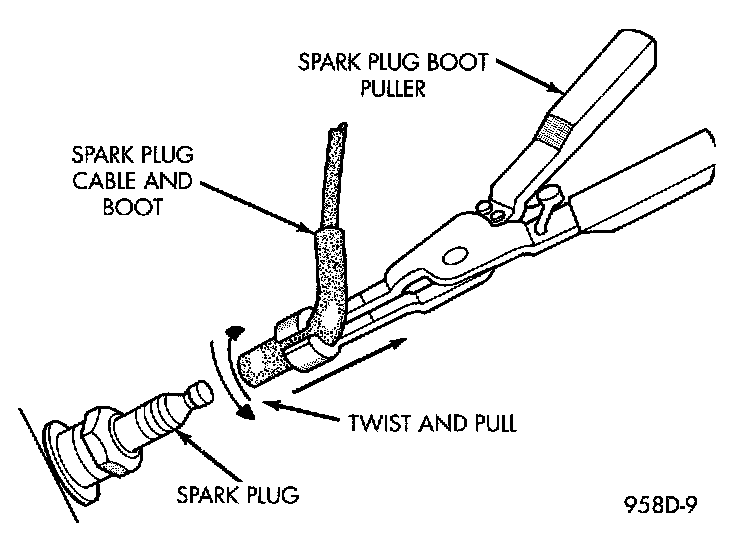 SPARK PLUG BOOT PULLER

SPARK PLUG CABLE AND BOOT

TWIST AND PULL

SPARK PLUG

958D-9