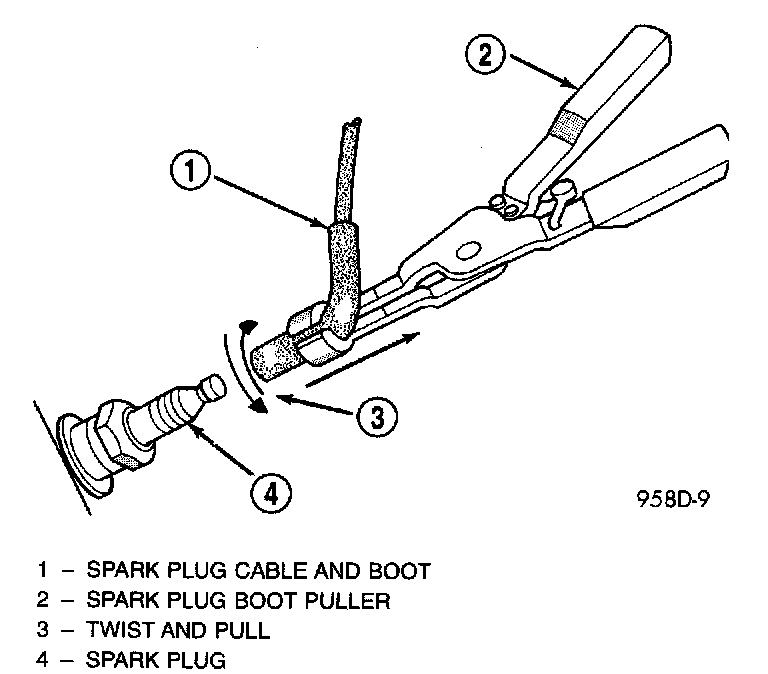 2

1

3

4

958D-9

1 – SPARK PLUG CABLE AND BOOT
2 – SPARK PLUG BOOT PULLER
3 – TWIST AND PULL
4 – SPARK PLUG