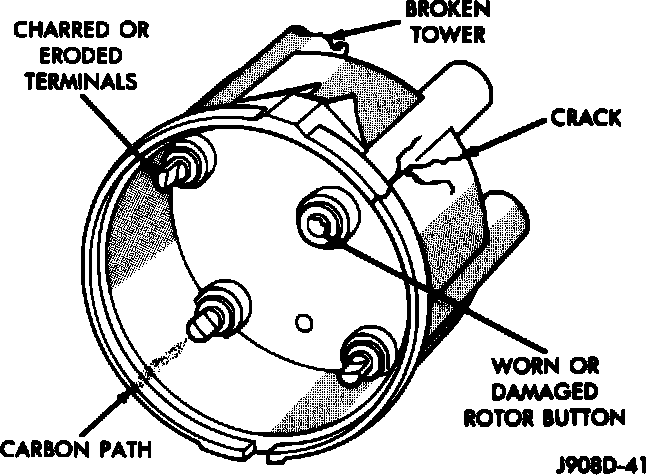 CHARRED OR ERODED TERMINALS

BROKEN TOWER

CRACK

WORN OR DAMAGED ROTOR BUTTON

CARBON PATH

J908D-41