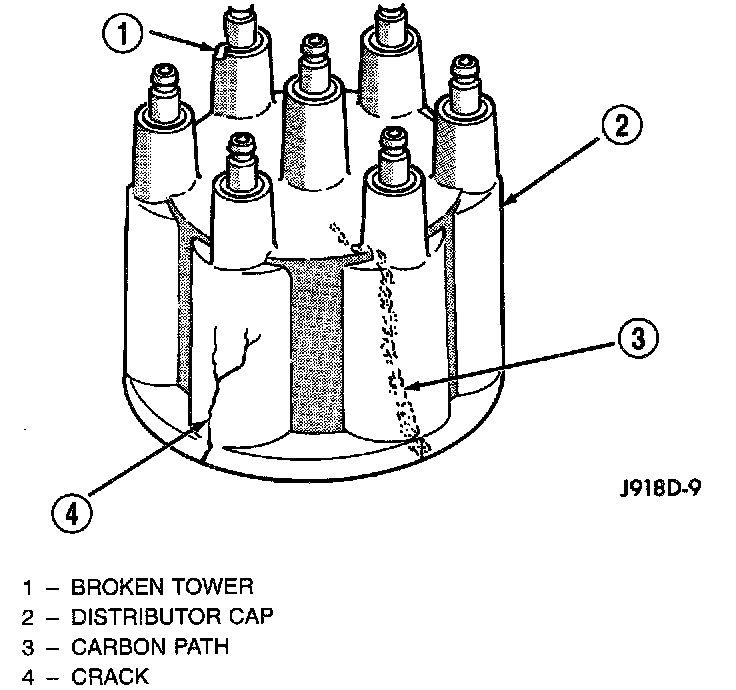 1

2

3

4

J918D-9

1 – BROKEN TOWER
2 – DISTRIBUTOR CAP
3 – CARBON PATH
4 – CRACK