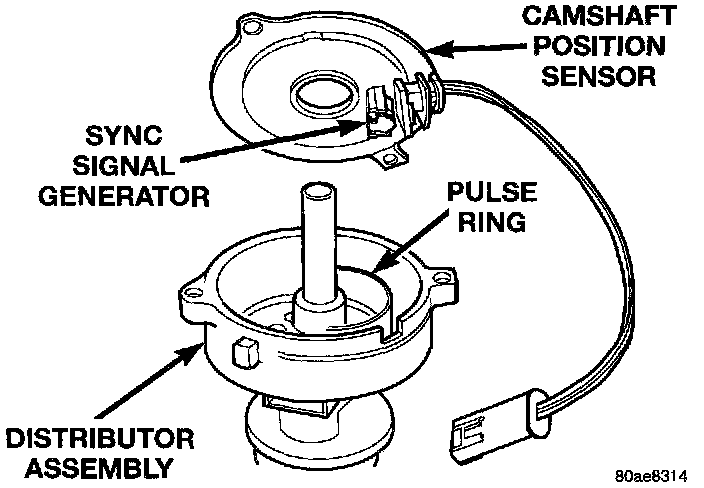 CAMSHAFT POSITION SENSOR

SYNC SIGNAL GENERATOR

PULSE RING

DISTRIBUTOR ASSEMBLY

80ae8314