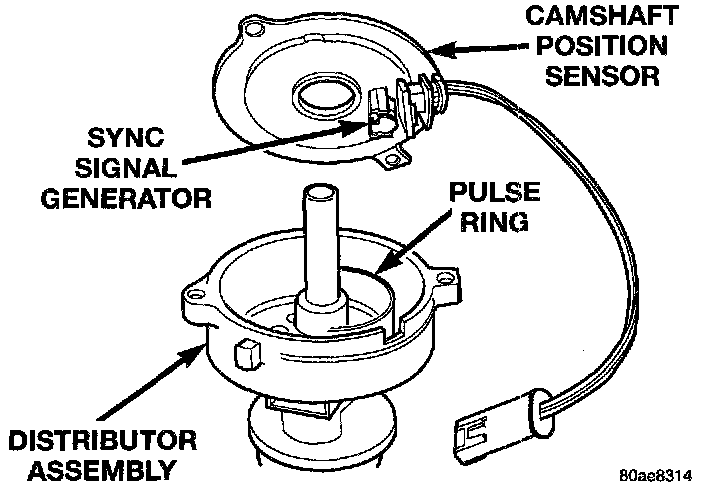 CAMSHAFT POSITION SENSOR

SYNC SIGNAL GENERATOR

PULSE RING

DISTRIBUTOR ASSEMBLY

80ae8314