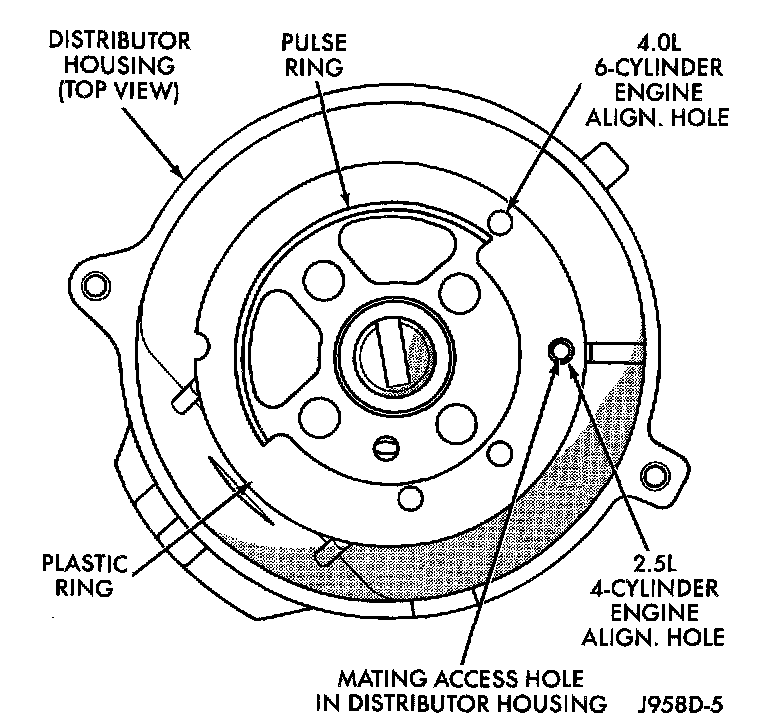 DISTRIBUTOR HOUSING (TOP VIEW)

PULSE RING

4.0L 6-CYLINDER ENGINE ALIGN. HOLE

PLASTIC RING

2.5L 4-CYLINDER ENGINE ALIGN. HOLE

MATING ACCESS HOLE IN DISTRIBUTOR HOUSING

J958D-5