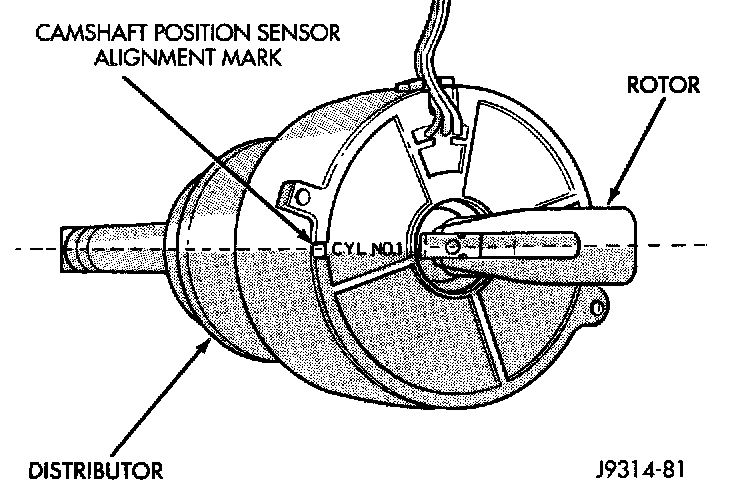 CAMSHAFT POSITION SENSOR ALIGNMENT MARK

ROTOR

CYL NO.1

DISTRIBUTOR

J9314-81