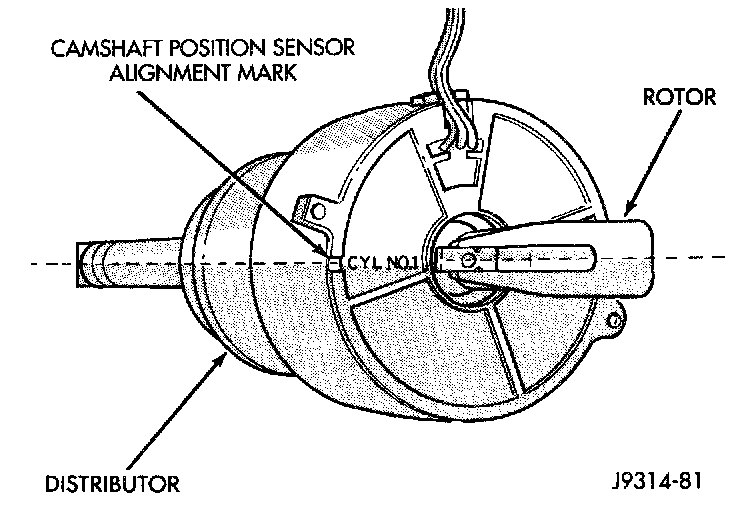 CAMSHAFT POSITION SENSOR ALIGNMENT MARK

ROTOR

CYL NO.1

DISTRIBUTOR

J9314-81