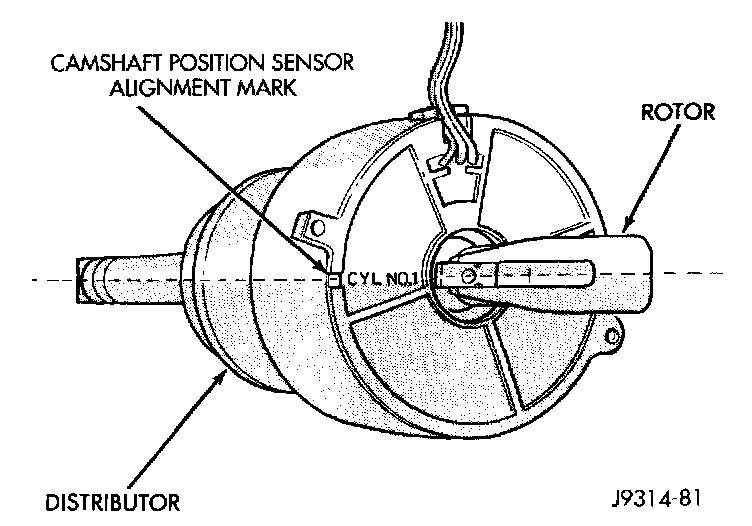 CAMSHAFT POSITION SENSOR ALIGNMENT MARK

ROTOR

CYL NO.1

DISTRIBUTOR

J9314-81