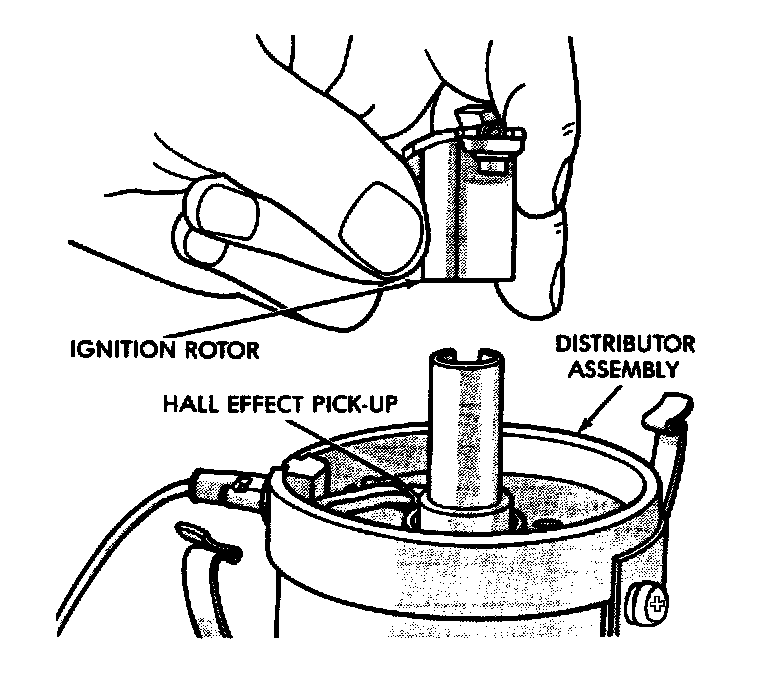 IGNITION ROTOR

DISTRIBUTOR ASSEMBLY

HALL EFFECT PICK-UP