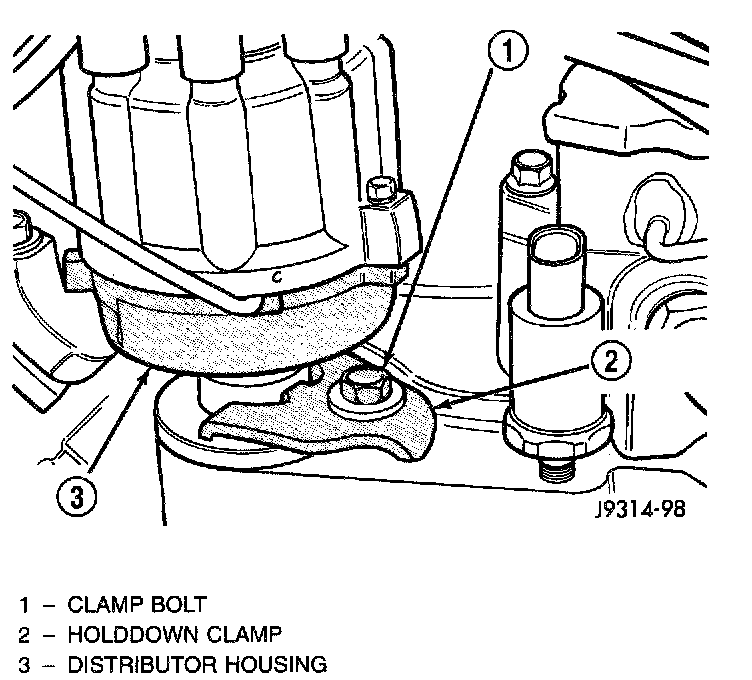 1

2

3

J9314-98

1 – CLAMP BOLT
2 – HOLDDOWN CLAMP
3 – DISTRIBUTOR HOUSING