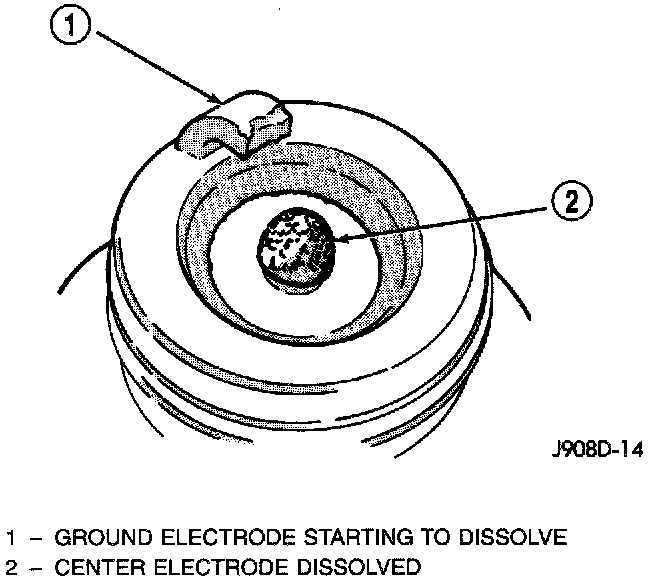 1

2

J908D-14

1 – GROUND ELECTRODE STARTING TO DISSOLVE
2 – CENTER ELECTRODE DISSOLVED