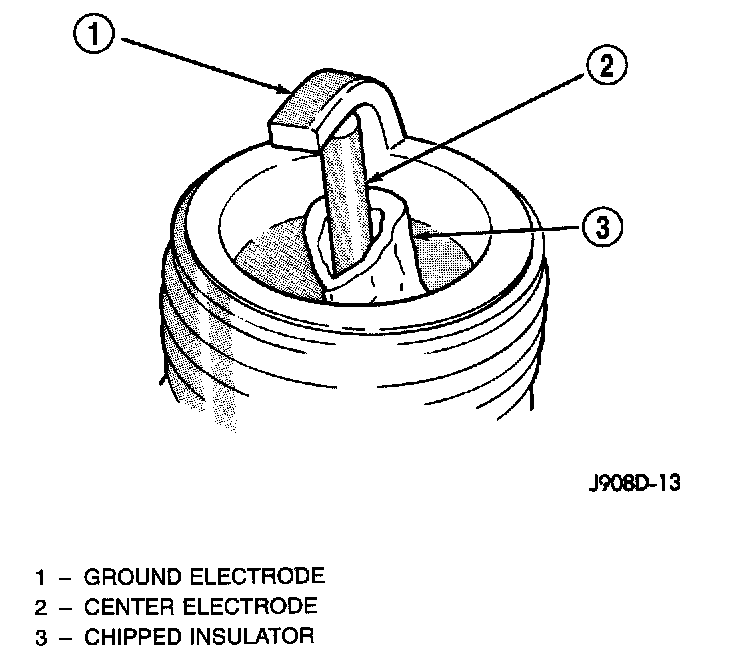 1

2

3

J908D-13

1 – GROUND ELECTRODE
2 – CENTER ELECTRODE
3 – CHIPPED INSULATOR