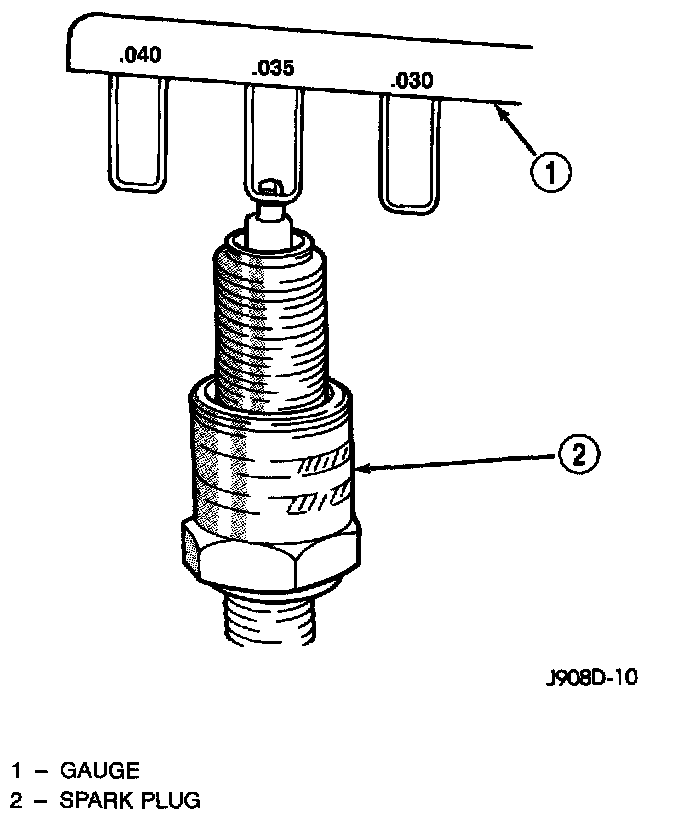 .040
.035
.030
1
2
J908D-10

1 – GAUGE
2 – SPARK PLUG