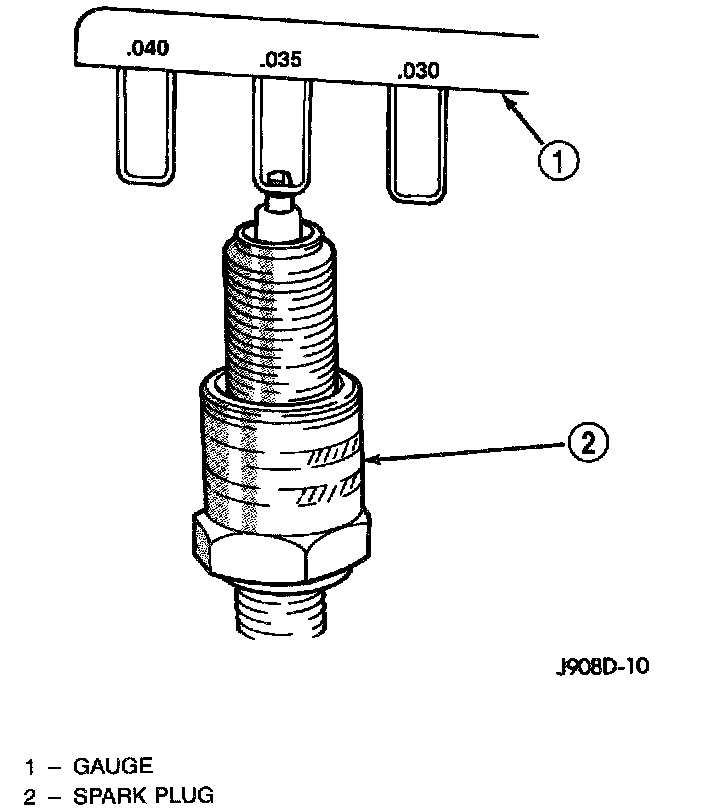 .040
.035
.030
1
2
J908D-10

1 – GAUGE
2 – SPARK PLUG