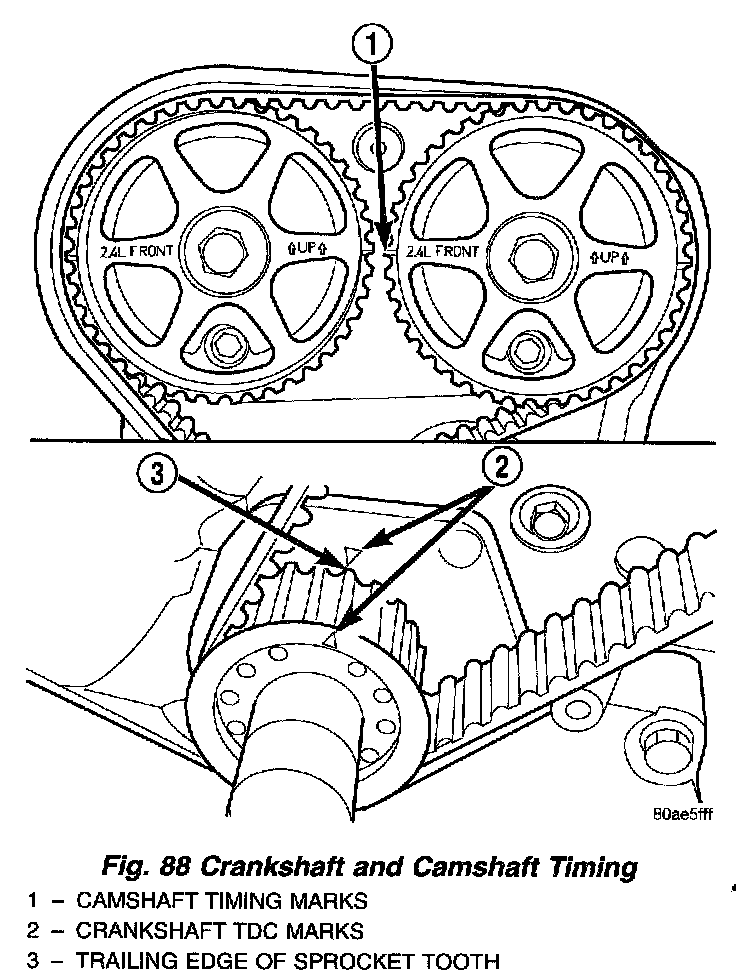 1

2.4L FRONT

⇧UP⇧

2.4L FRONT

⇧UP⇧

3

2

80ae5fff

Fig. 88 Crankshaft and Camshaft Timing

1 – CAMSHAFT TIMING MARKS
2 – CRANKSHAFT TDC MARKS
3 – TRAILING EDGE OF SPROCKET TOOTH