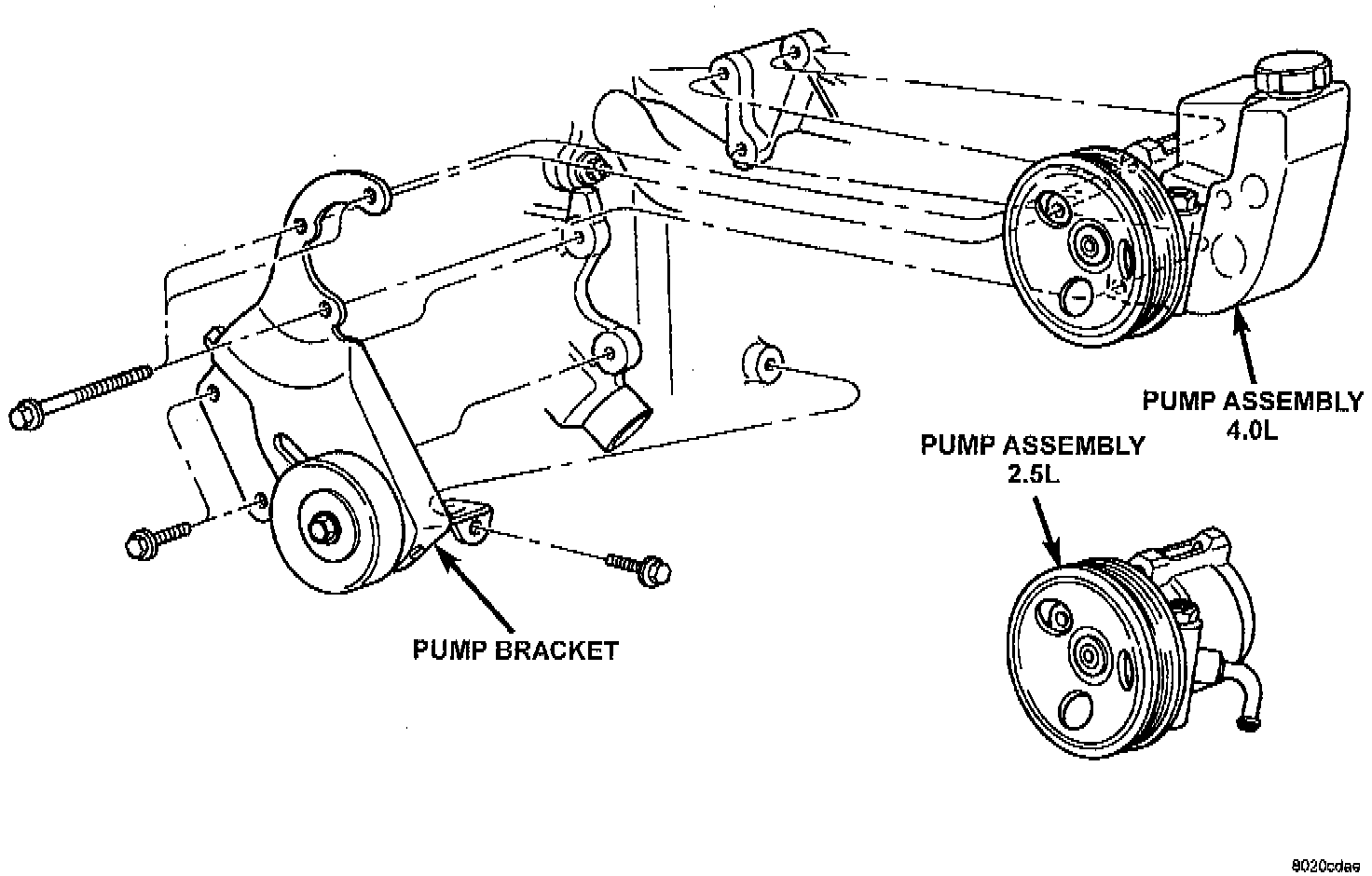 PUMP ASSEMBLY
4.0L

PUMP ASSEMBLY
2.5L

PUMP BRACKET

8020cdae