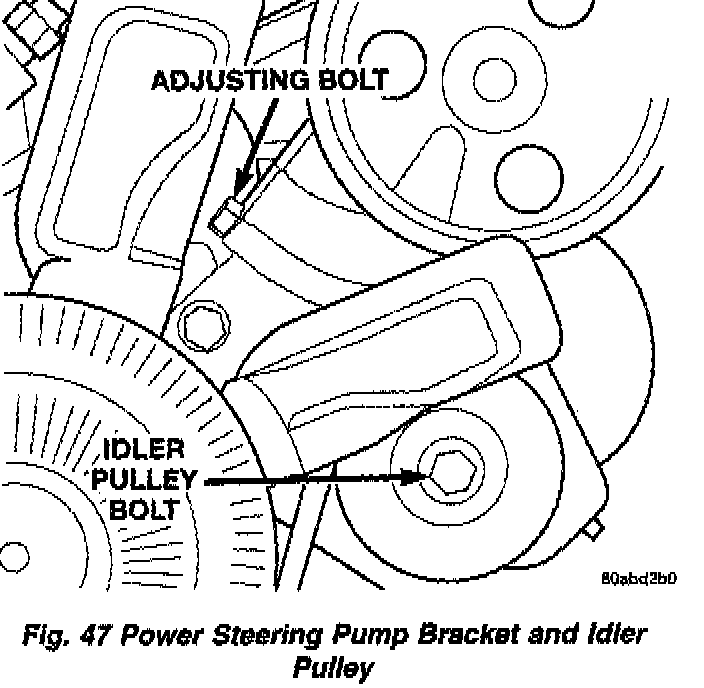 ADJUSTING BOLT

IDLER PULLEY BOLT

80abd2b0

Fig. 47 Power Steering Pump Bracket and Idler Pulley