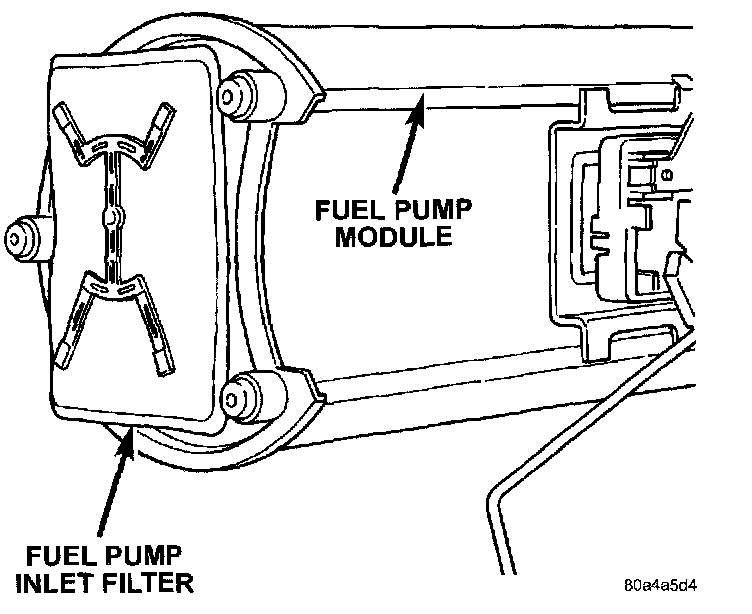 FUEL PUMP MODULE

FUEL PUMP INLET FILTER

80a4a5d4